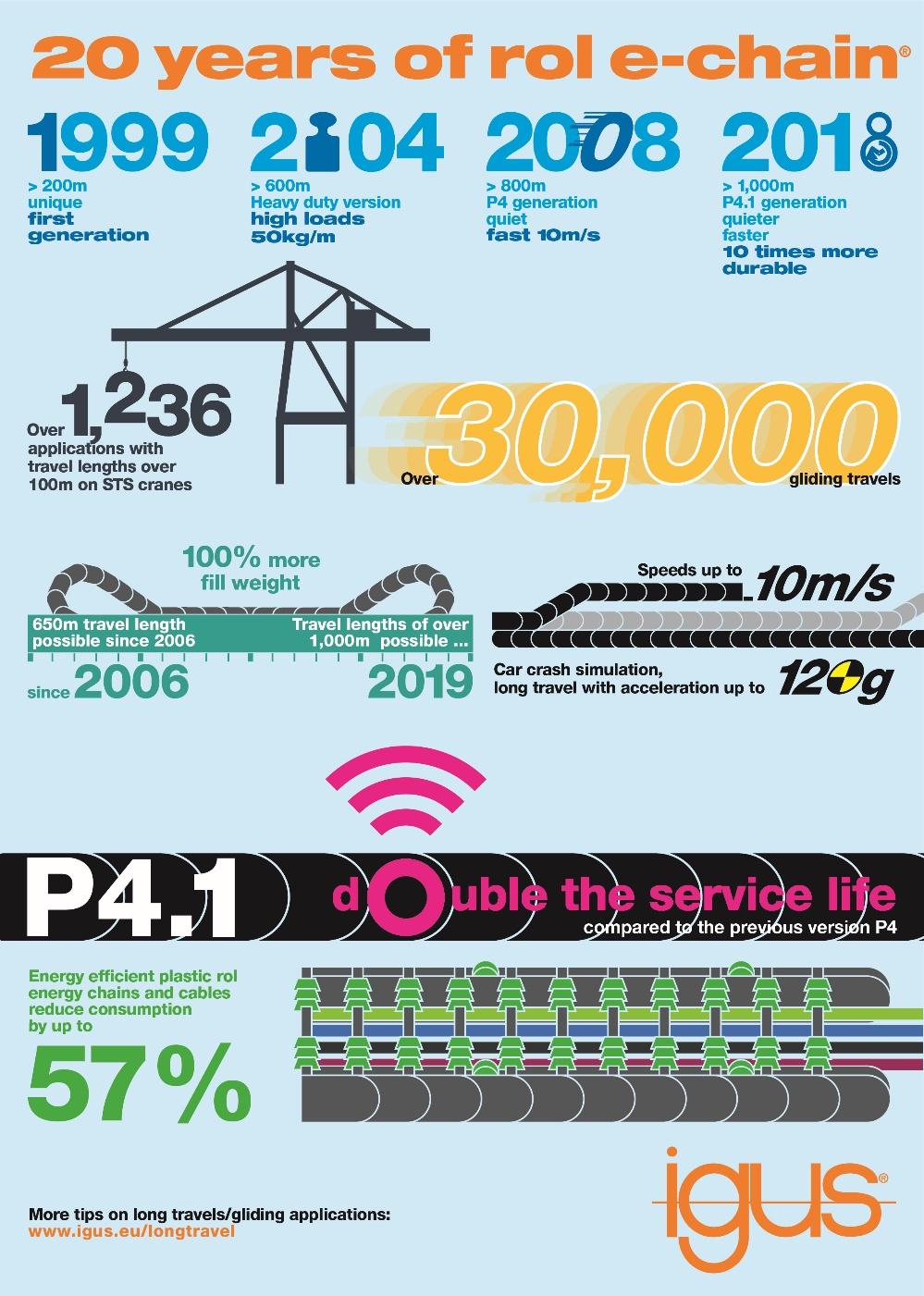 20 years of rol e-chain®

1999
> 200m
unique
first generation

2004
> 600m
Heavy duty version
high loads
50kg/m

2008
> 800m
P4 generation
quiet
fast 10m/s

2018
> 1,000m
P4.1 generation
quieter
faster
10 times more durable

Over 1,236 applications with travel lengths over 100m on STS cranes

Over 30,000 gliding travels

100% more fill weight

650m travel length possible since 2006

Travel lengths of over 1,000m possible ...

since 2006

2019

Speeds up to 10m/s

Car crash simulation, long travel with acceleration up to 120g

P4.1

double the service life
compared to the previous version P4

Energy efficient plastic rol energy chains and cables reduce consumption by up to

57%

igus®

More tips on long travels/gliding applications:
www.igus.eu/longtravel